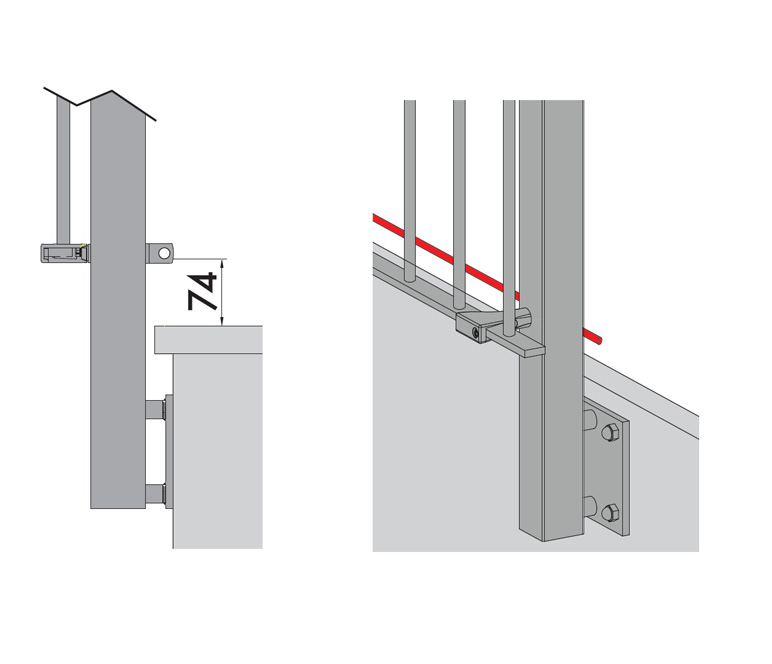 74